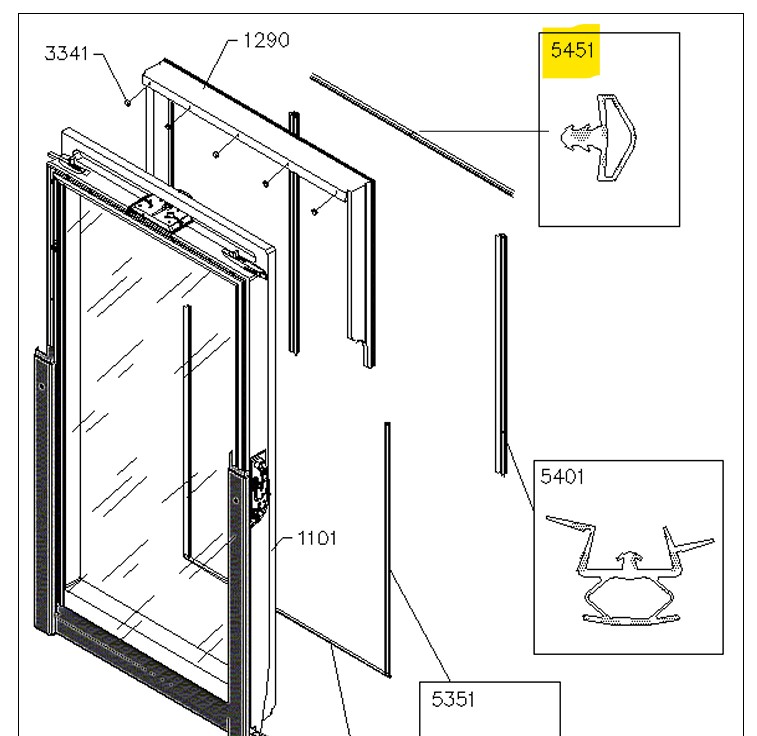 3341
1290
5451
5401
1101
5351