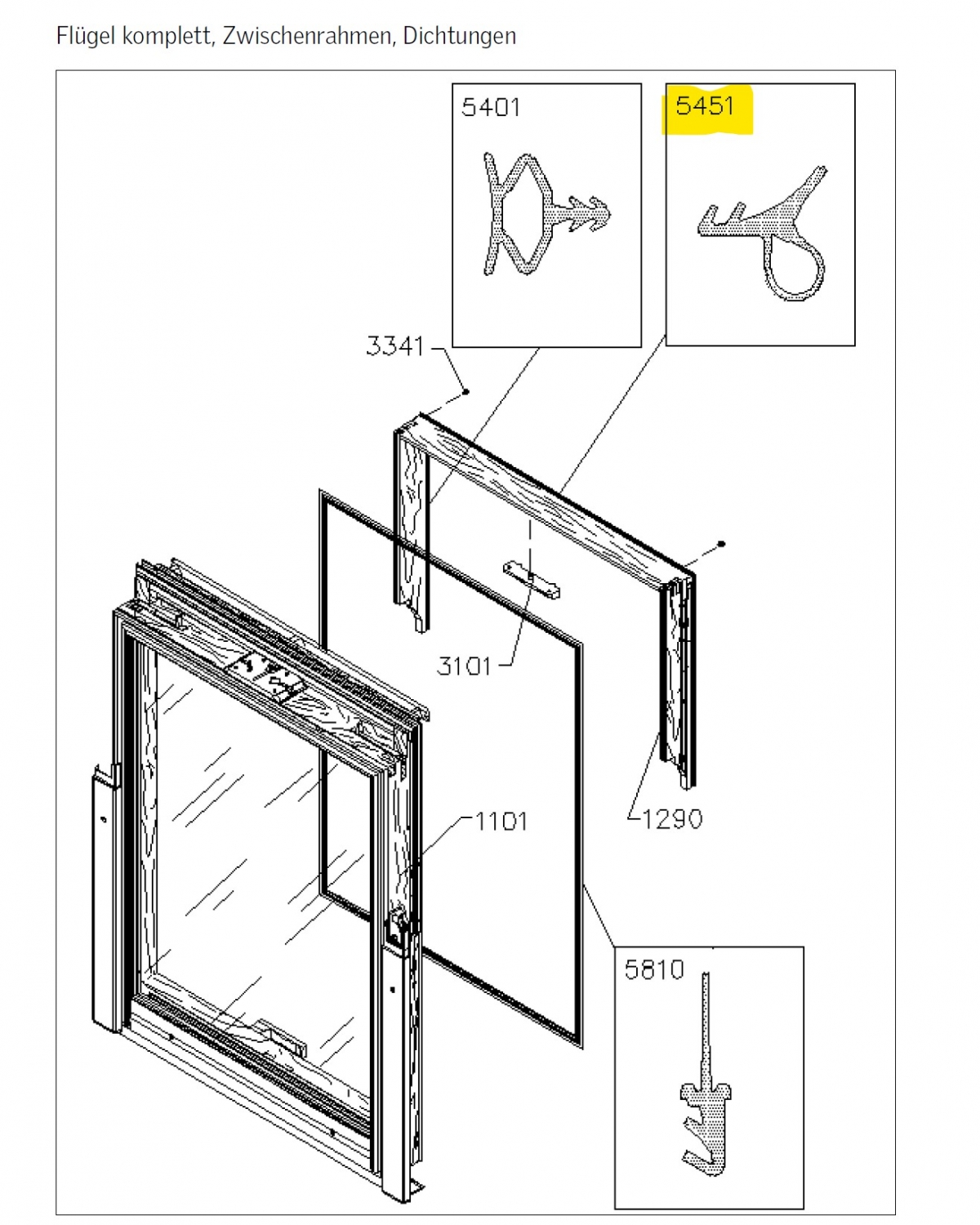 Flügel komplett, Zwischenrahmen, Dichtungen

5401

5451

3341

3101

1101

1290

5810