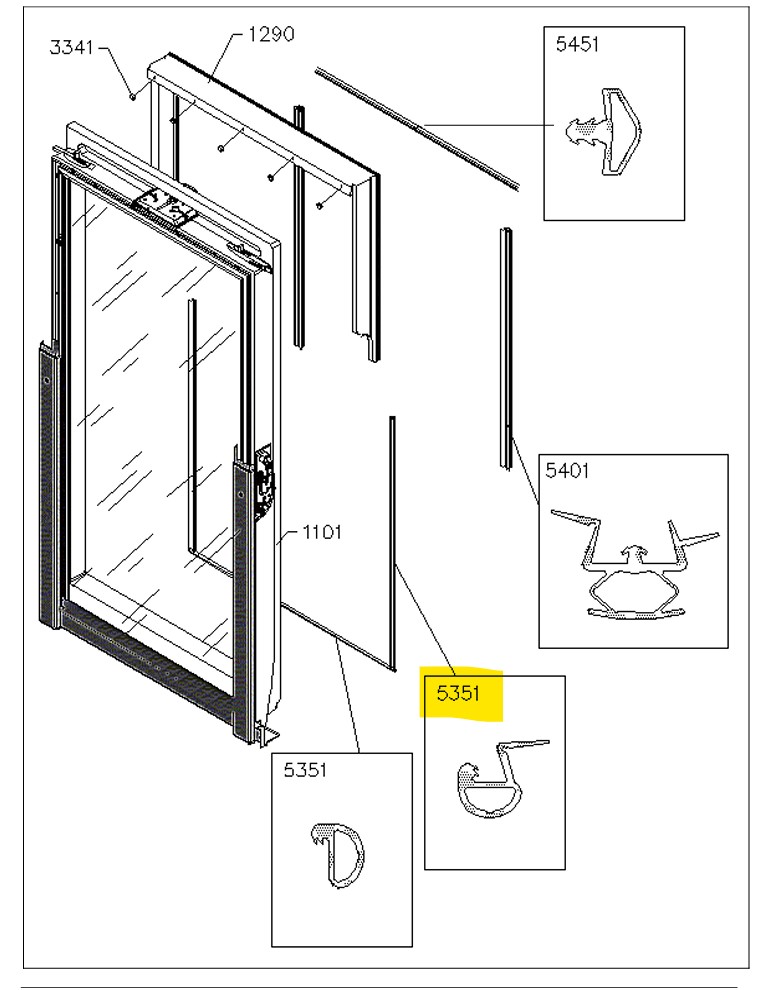 3341
1290
5451
5401
1101
5351
5351