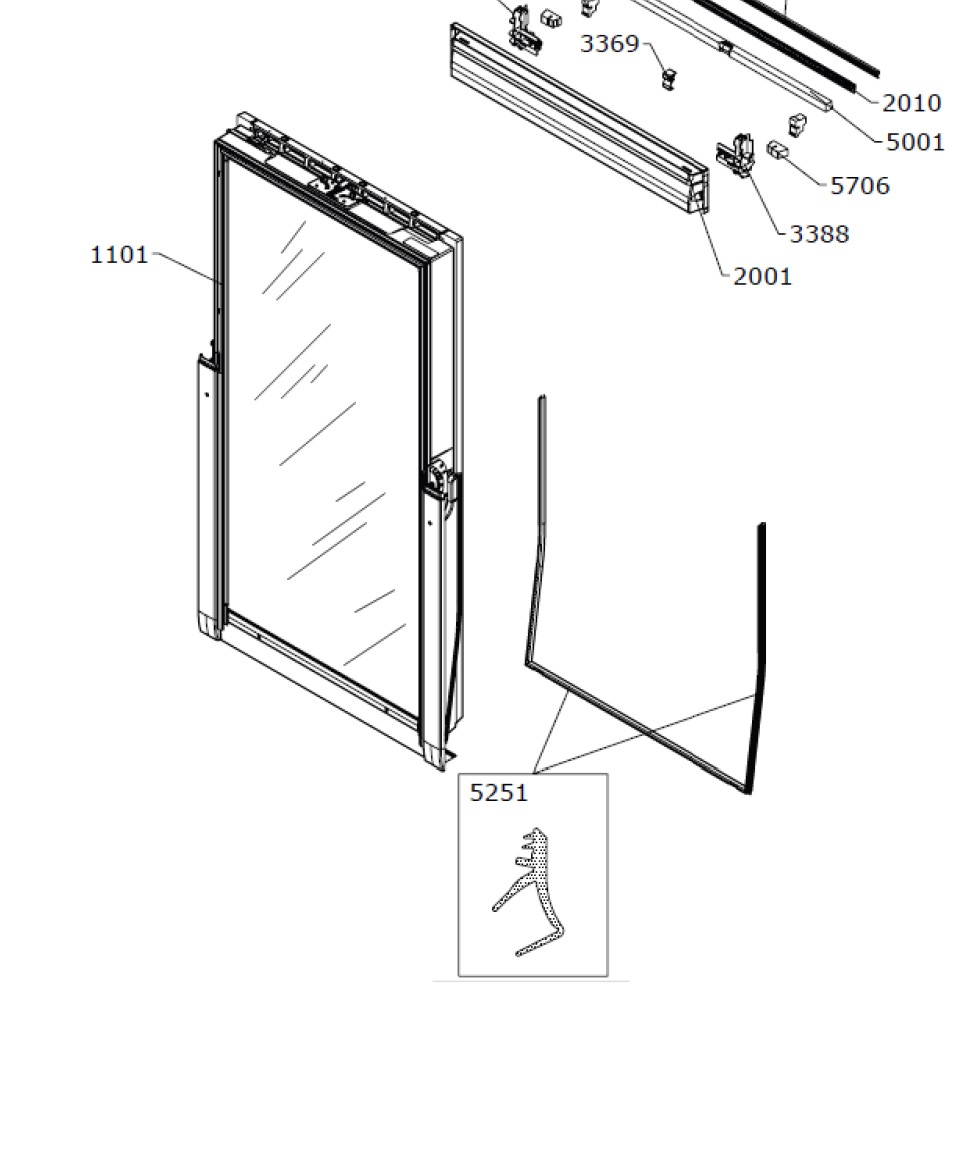 3369
2010
5001
5706
3388
2001
1101
5251